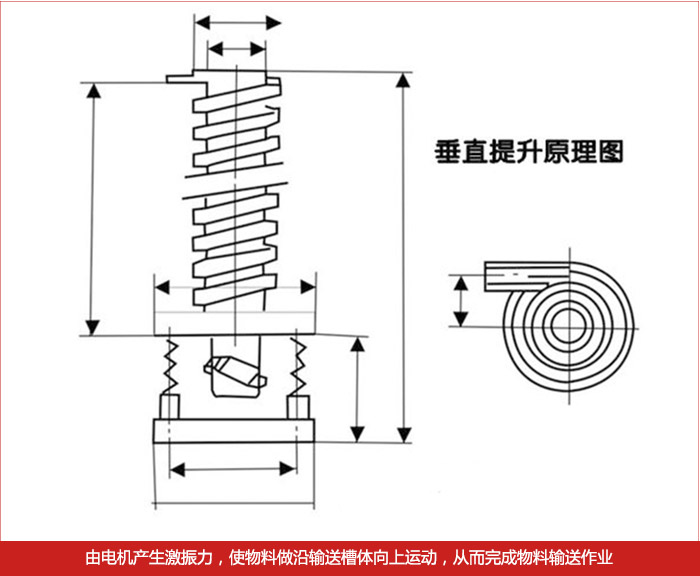 垂直提升原理图

由电机产生激振力，使物料做沿输送槽体向上运动，从而完成物料输送作业